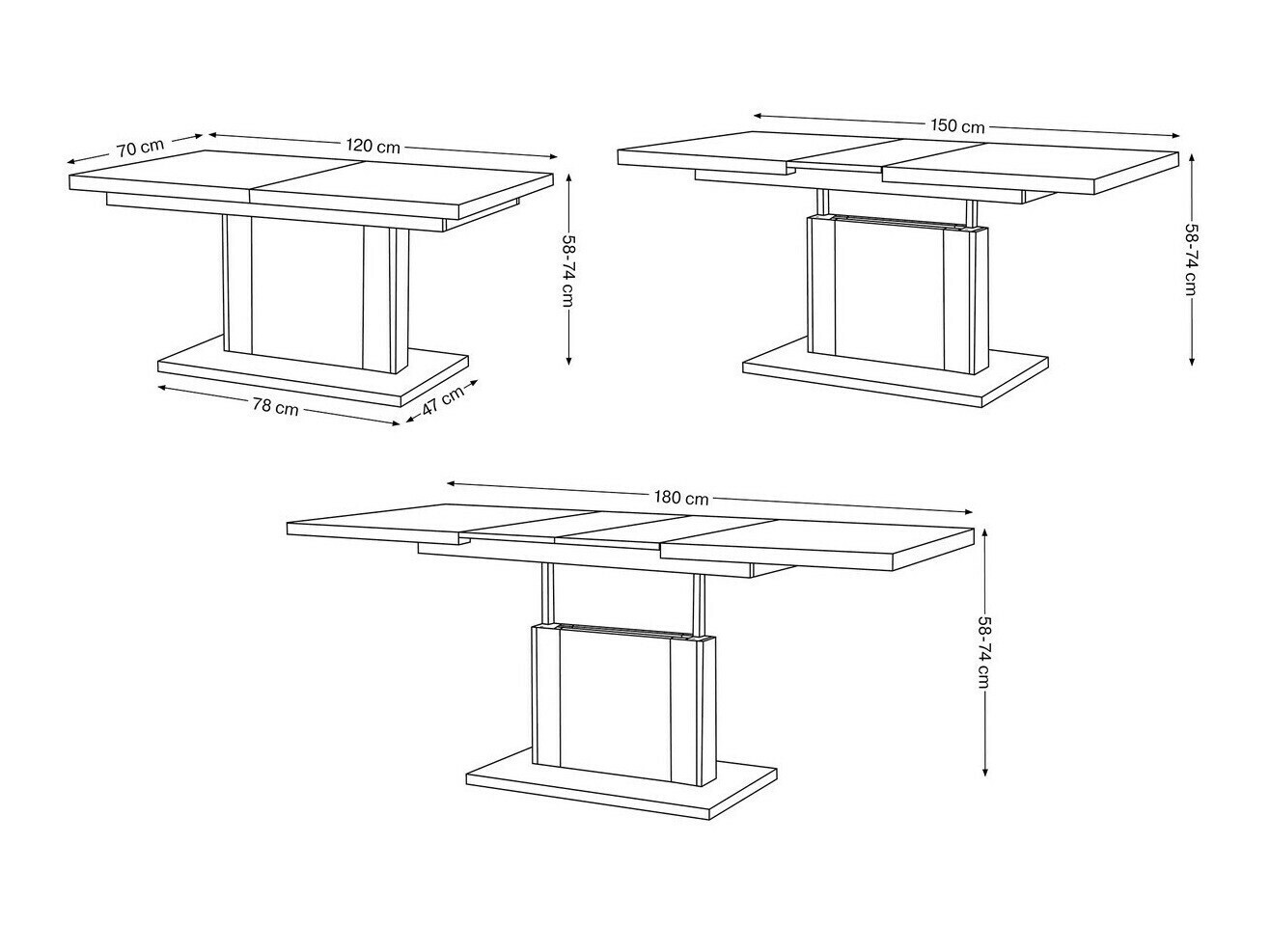 70 cm
120 cm
58-74 cm
78 cm
47 cm
150 cm
58-74 cm
180 cm
58-74 cm