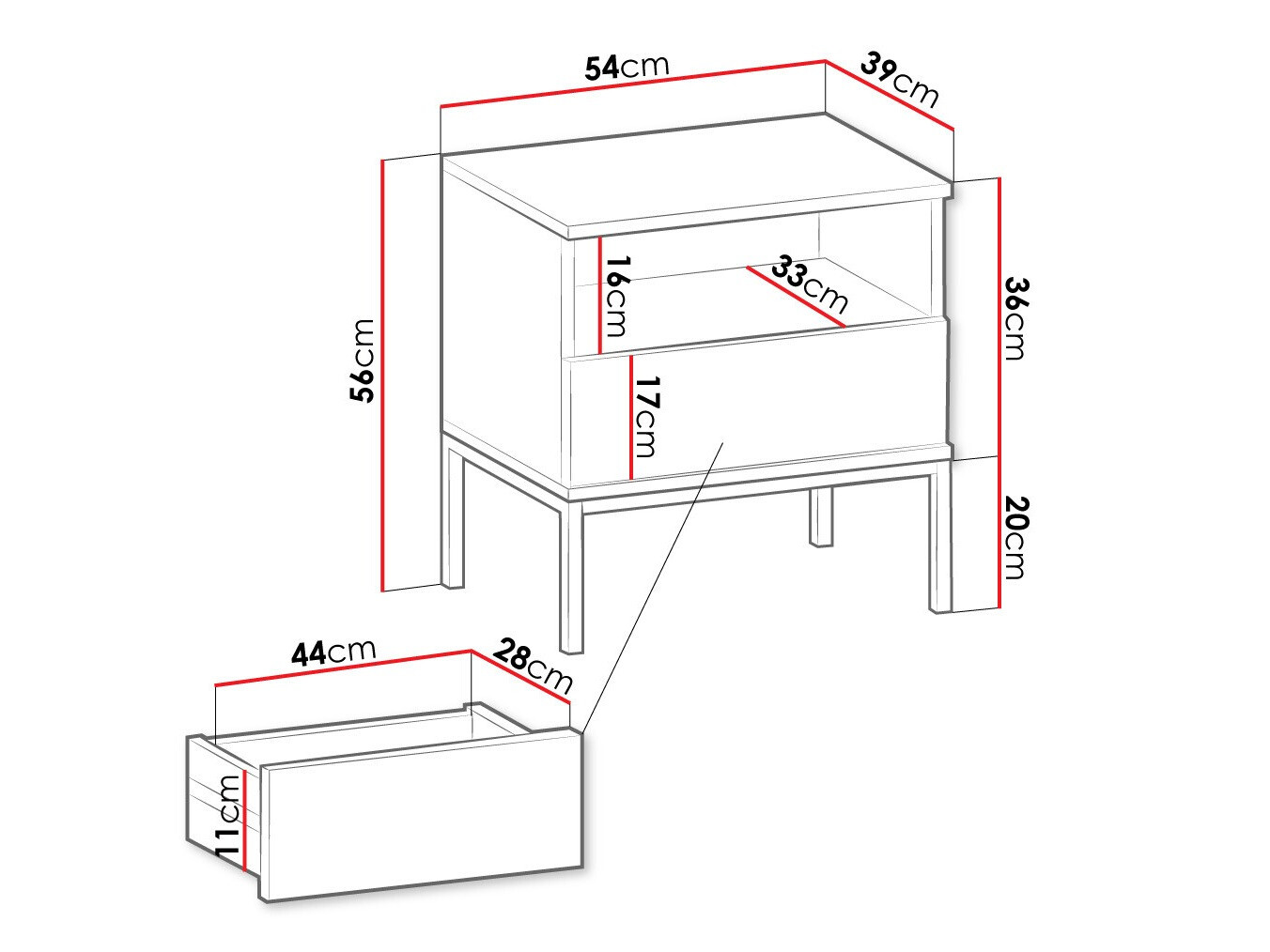 54cm
39cm
56cm
16cm
33cm
36cm
17cm
20cm
44cm
28cm
11cm