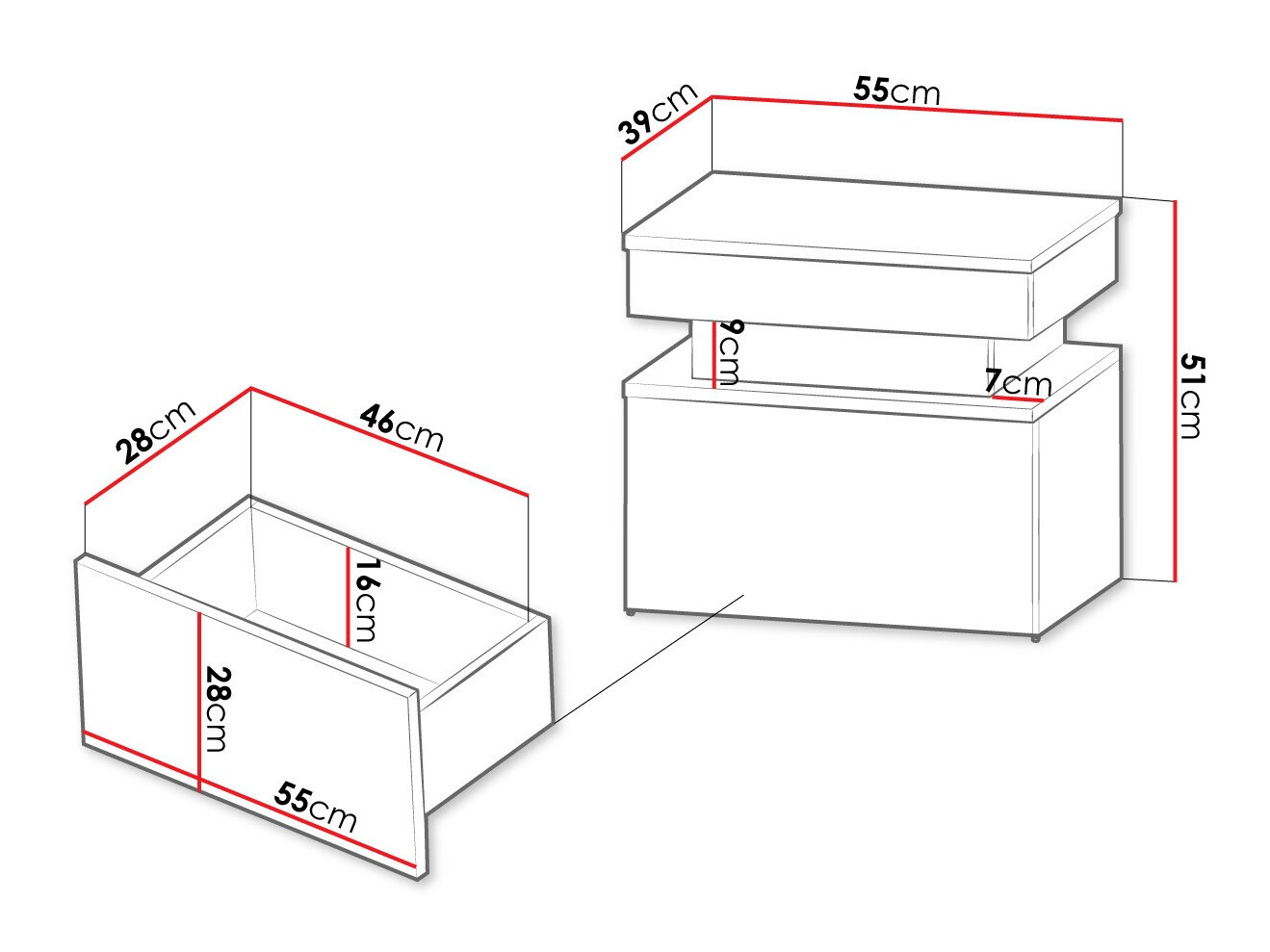 39cm
55cm
9cm
7cm
51cm
28cm
46cm
16cm
28cm
55cm