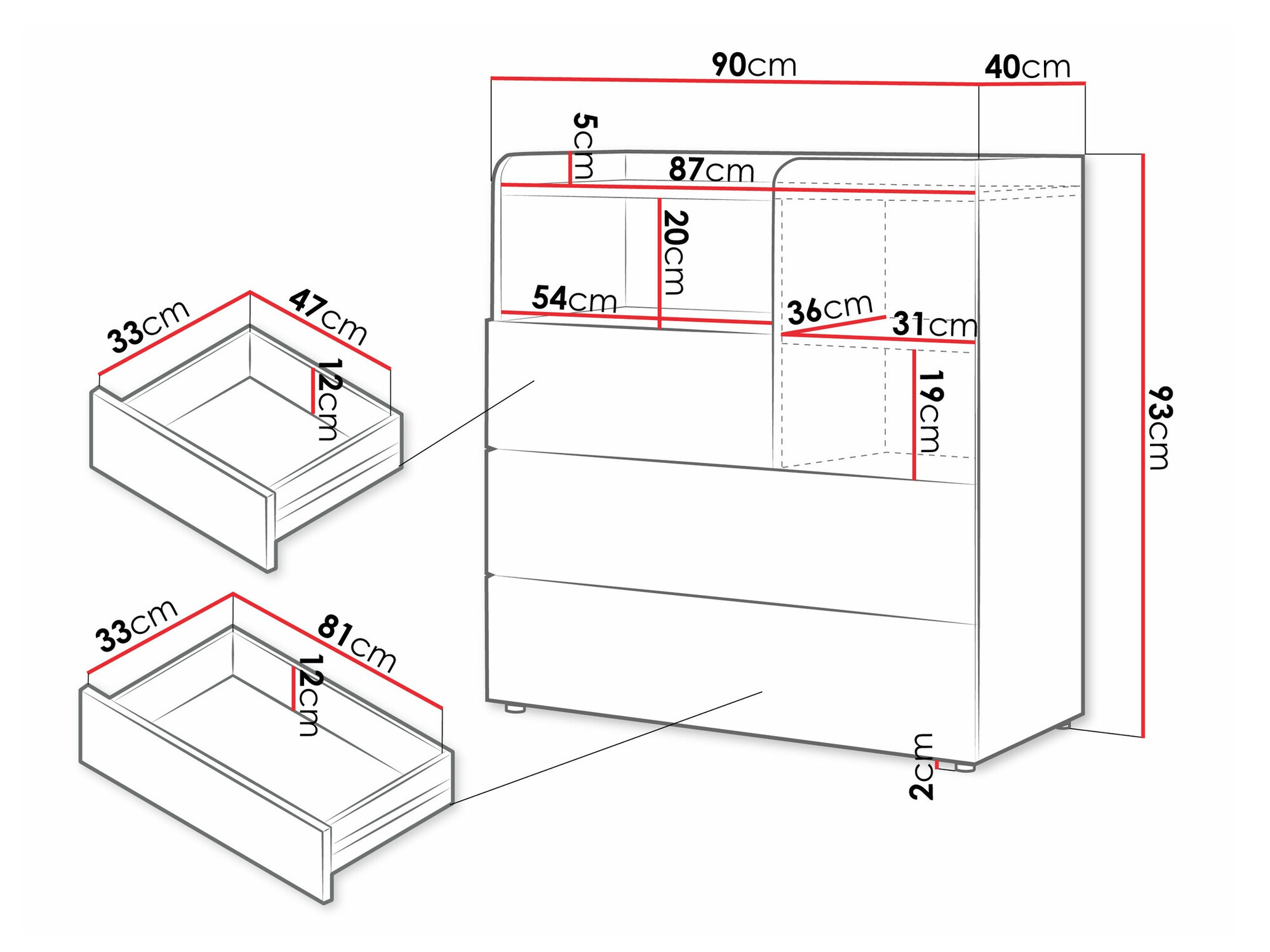 90cm
40cm
5cm
87cm
20cm
54cm
36cm
31cm
19cm
93cm
2cm
33cm
47cm
12cm
33cm
81cm
12cm