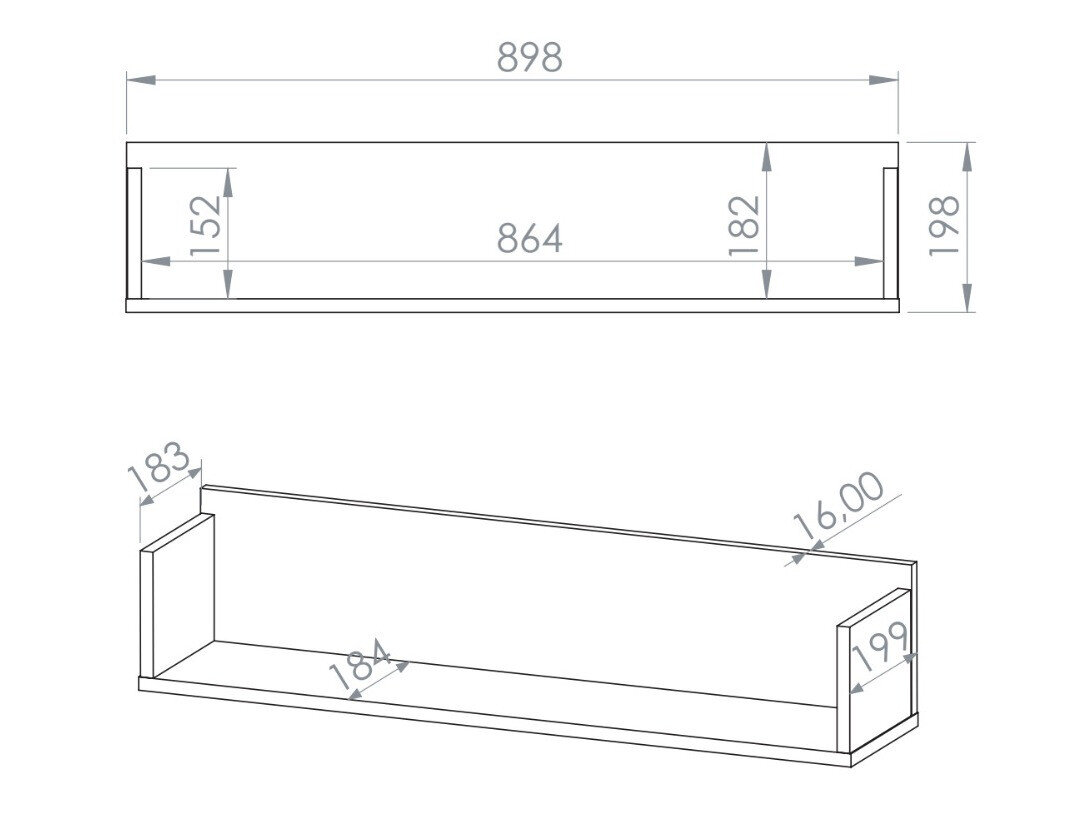 898

152

864

182

198

183

16,00

184

199