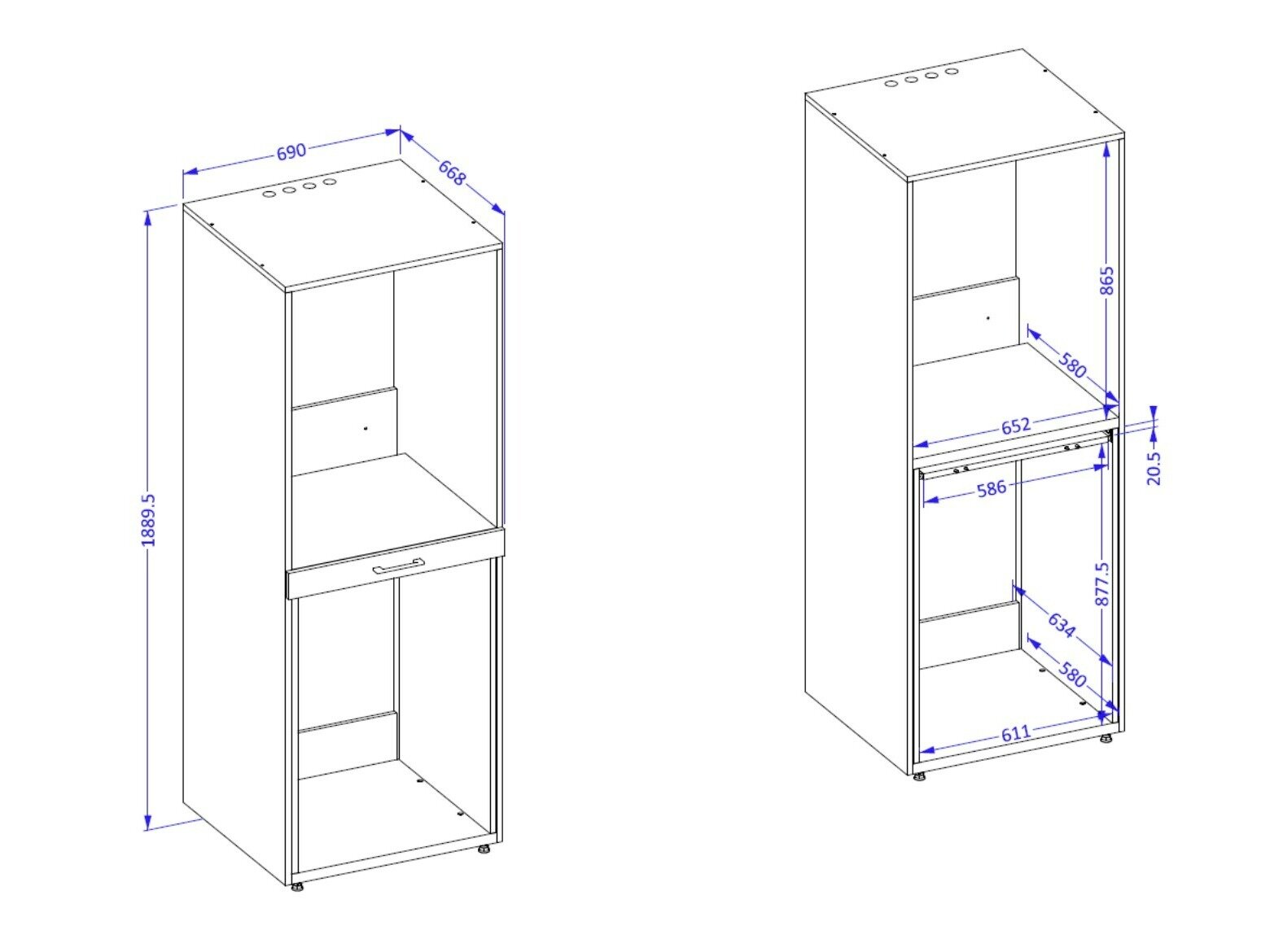 690
668
1889.5
865
580
652
20.5
586
877.5
634
580
611