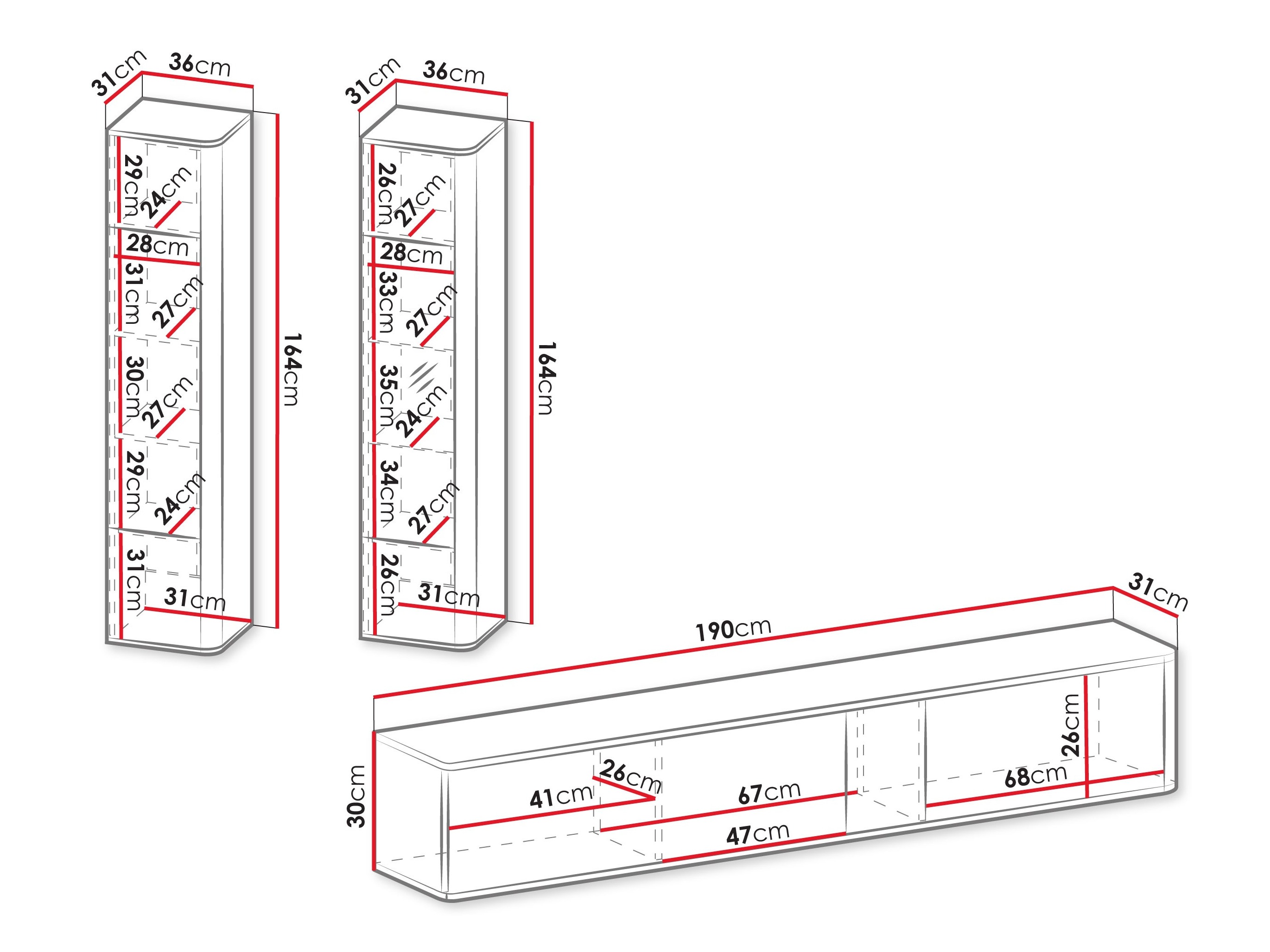 31cm 36cm
29cm 24cm
28cm
31cm 27cm
30cm 27cm
29cm 24cm
31cm 31cm
164cm

31cm 36cm
26cm 27cm
28cm
33cm 27cm
35cm 24cm
34cm 27cm
26cm 31cm
164cm

190cm 31cm
30cm
41cm 26cm
67cm
47cm
68cm 26cm