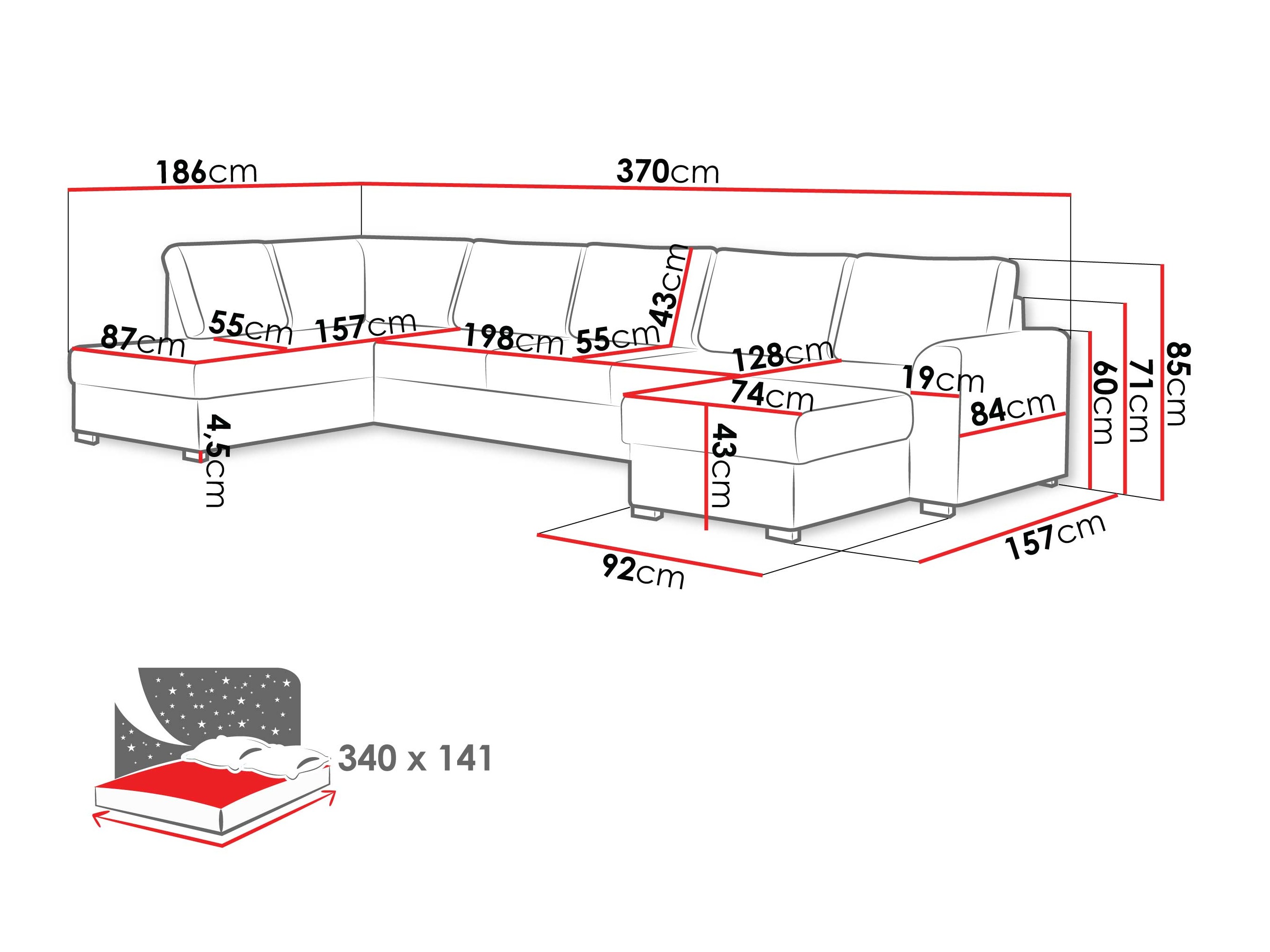 186cm
370cm
87cm
55cm
157cm
198cm
55cm
43cm
128cm
74cm
19cm
84cm
60cm
71cm
85cm
4,5cm
43cm
92cm
157cm
340 x 141