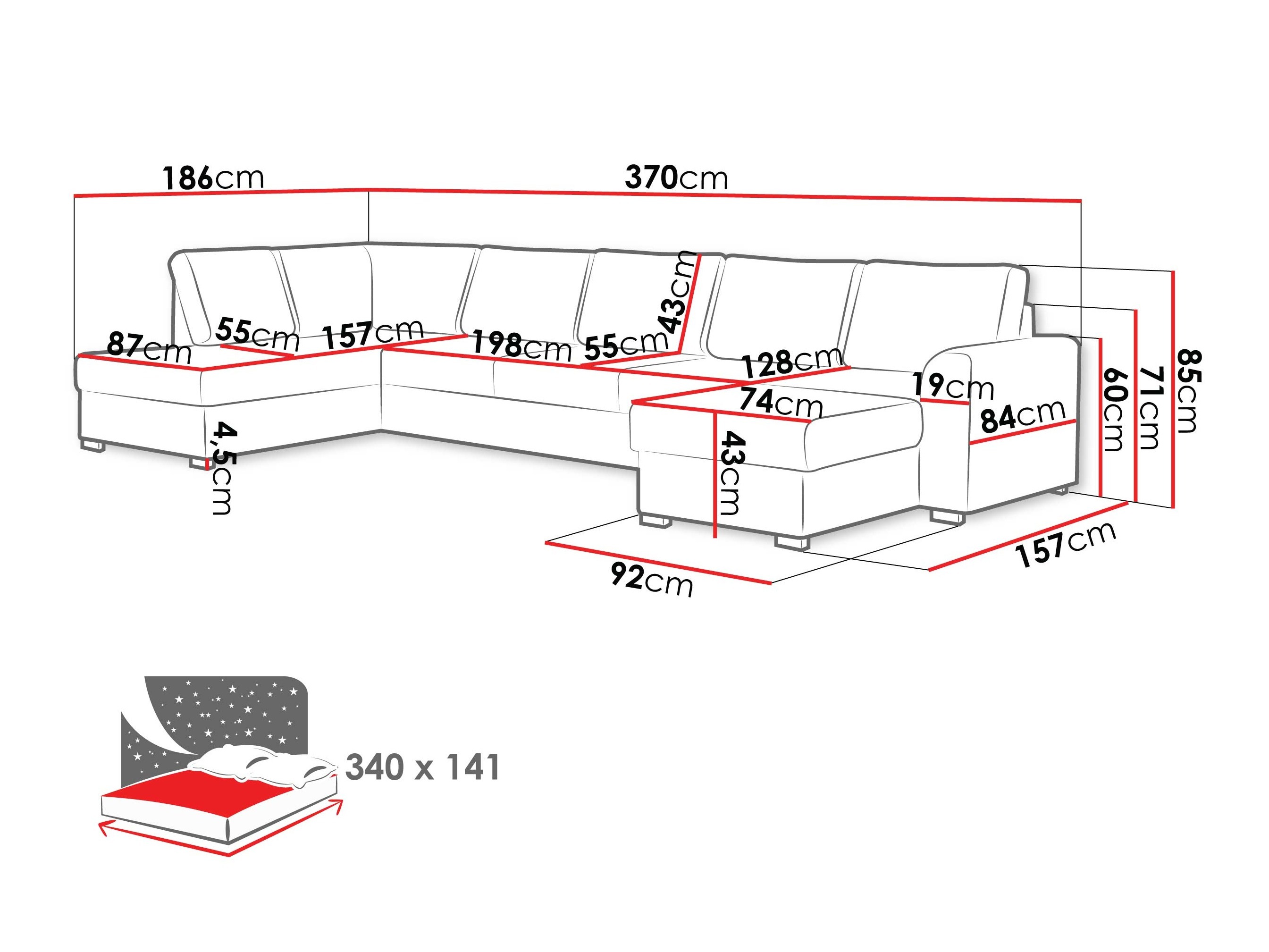 186cm

370cm

87cm

55cm

157cm

198cm

55cm

43cm

128cm

74cm

19cm

84cm

60cm

71cm

85cm

4,5cm

43cm

92cm

157cm

340 x 141