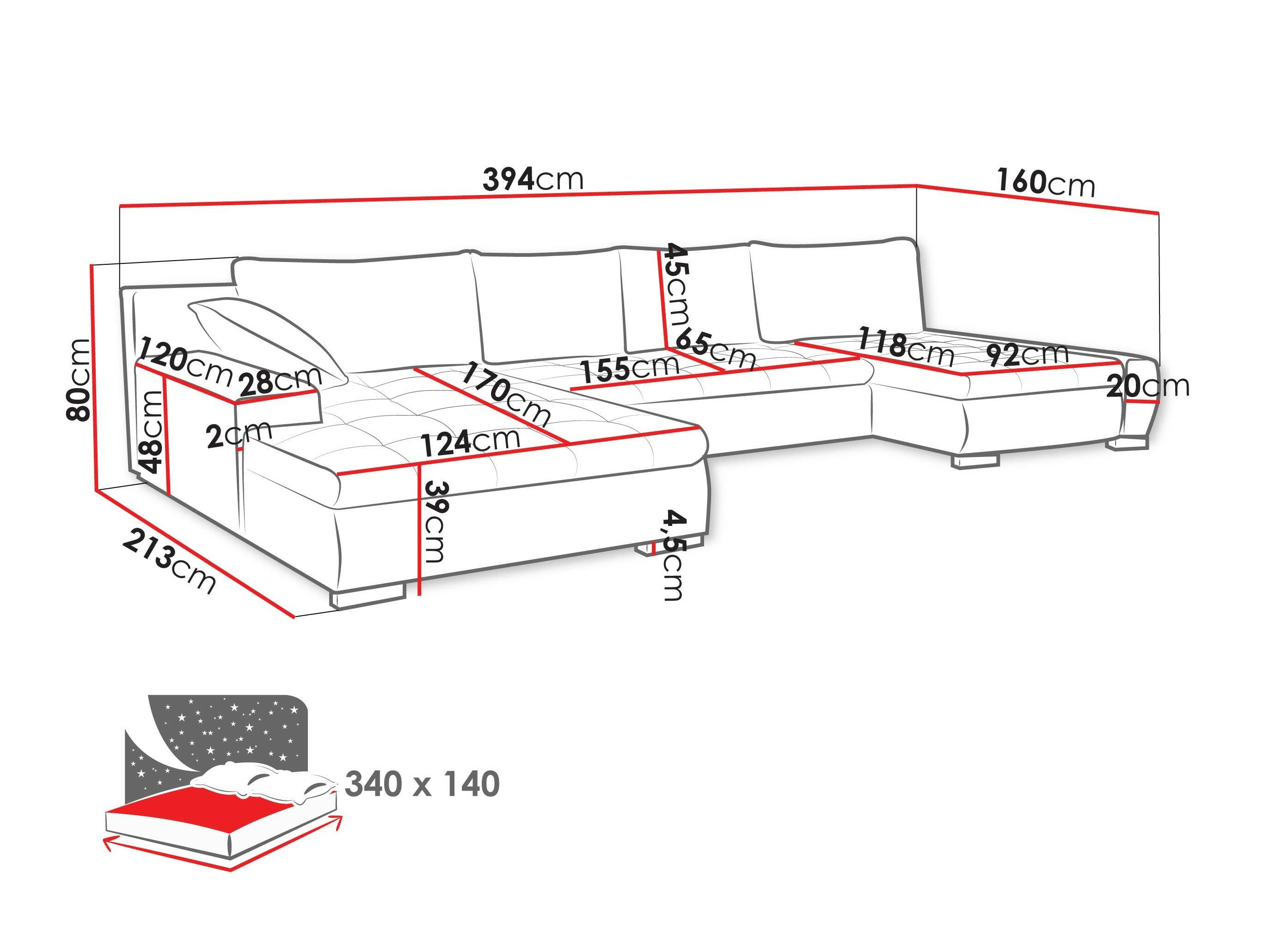 394cm
160cm
80cm
45cm
120cm
28cm
170cm
155cm
65cm
118cm
92cm
20cm
48cm
2cm
124cm
39cm
4,5cm
213cm
340 x 140